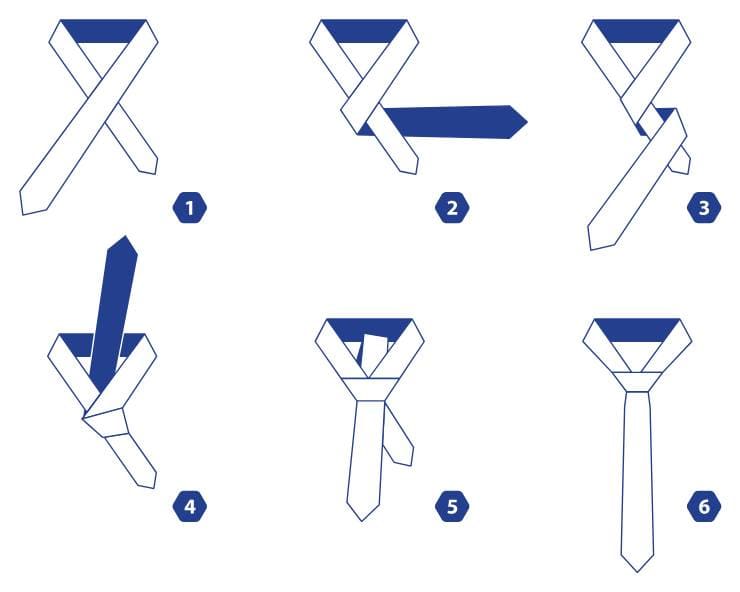 1
2
3
4
5
6