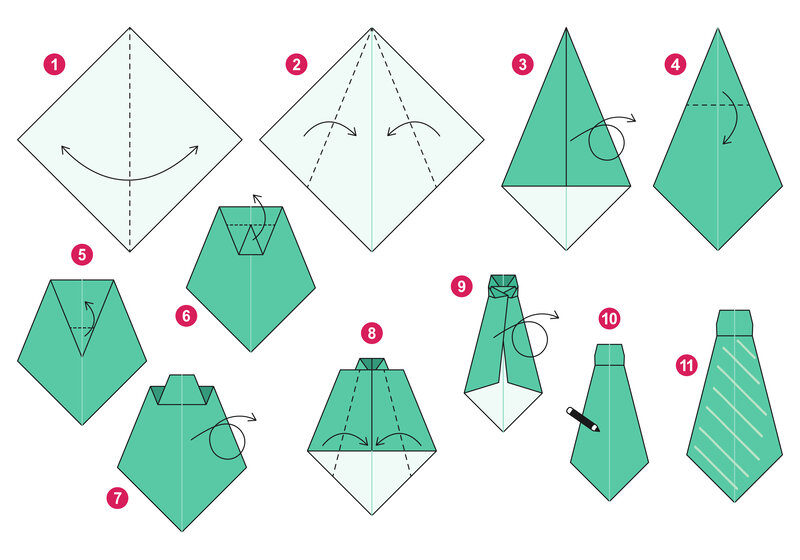 1
2
3
4
5
6
7
8
9
10
11