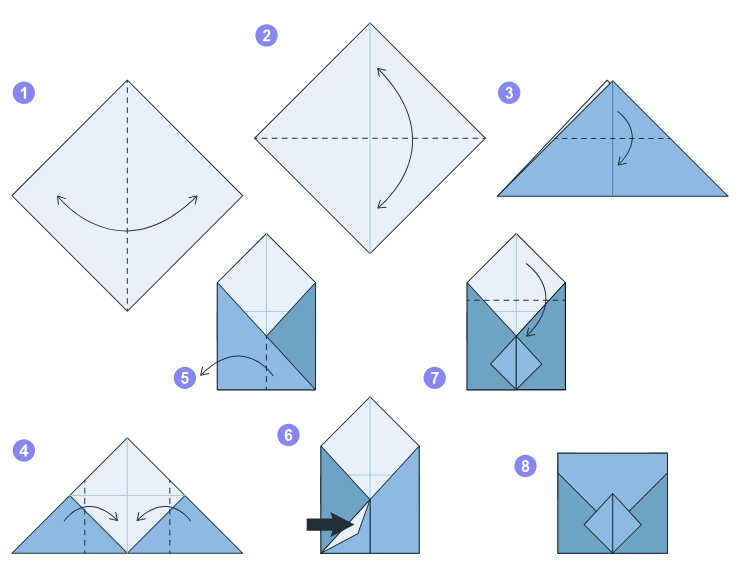 1

2

3

5

7

4

6

8